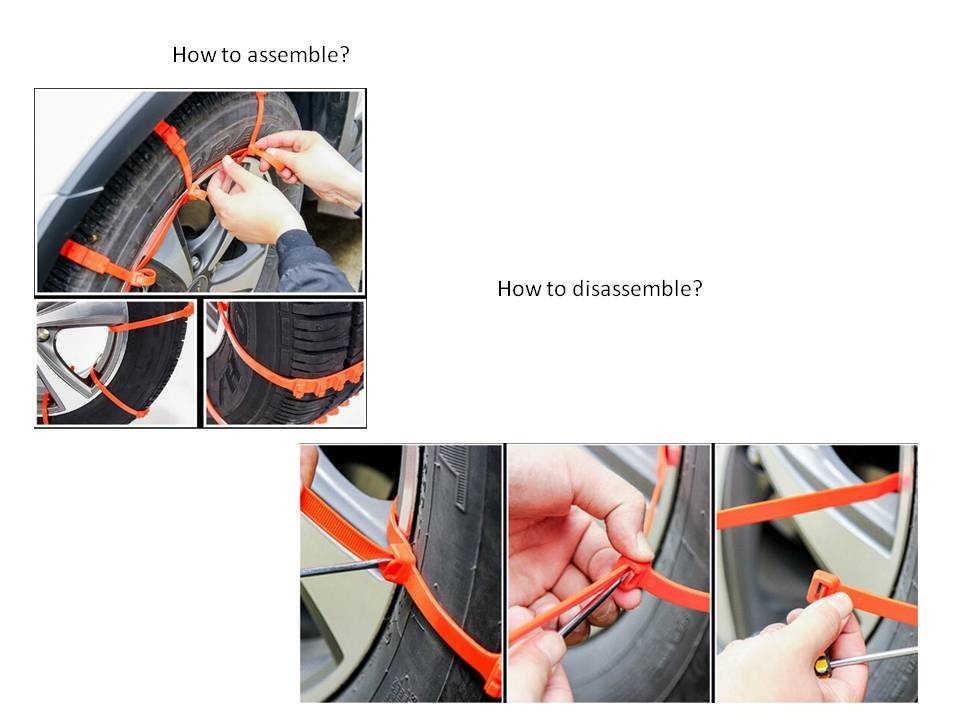 How to assemble?

How to disassemble?