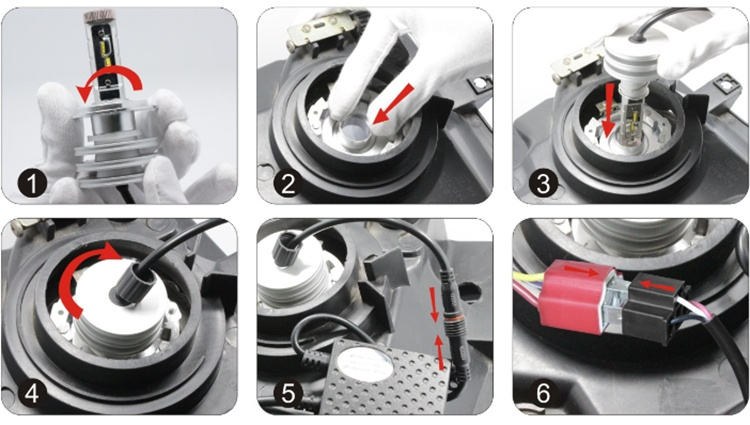 1
2
3
4
5
6