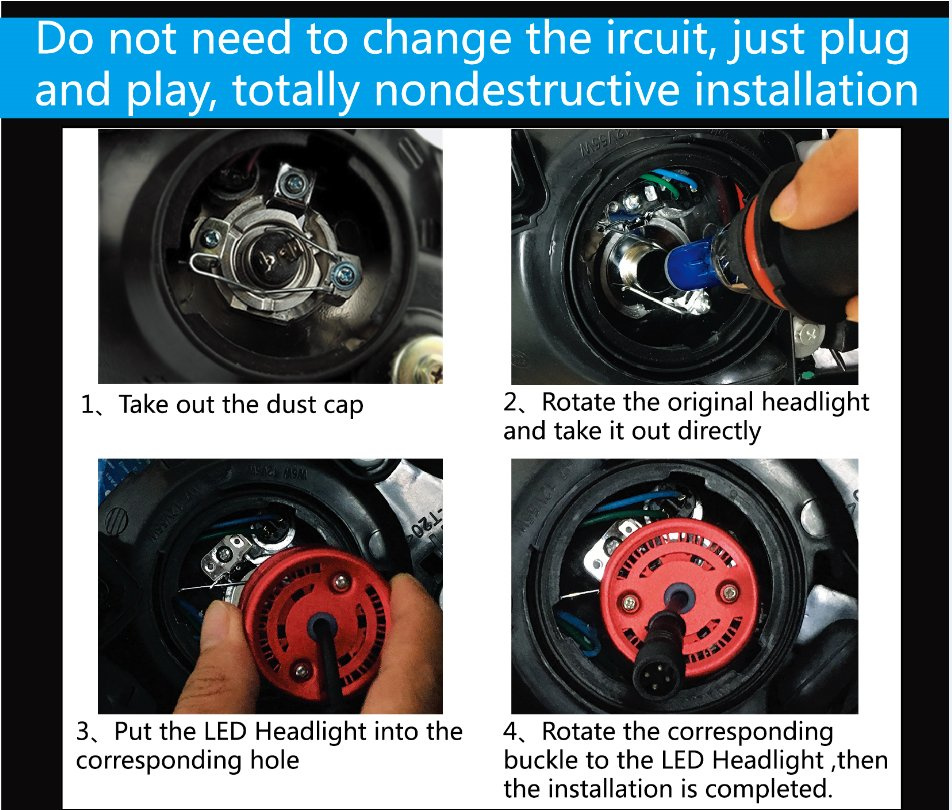 Do not need to change the ircuit, just plug and play, totally nondestructive installation

1、Take out the dust cap

2、Rotate the original headlight and take it out directly

3、Put the LED Headlight into the corresponding hole

4、Rotate the corresponding buckle to the LED Headlight ,then the installation is completed.