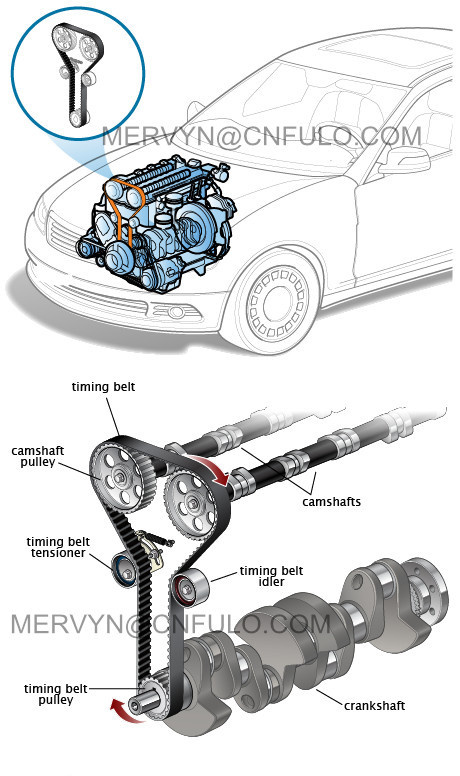 MERVYN@CNFULO.COM

timing belt

camshaft pulley

camshafts

timing belt tensioner

timing belt idler

MERVYN@CNFULO.COM

timing belt pulley

crankshaft