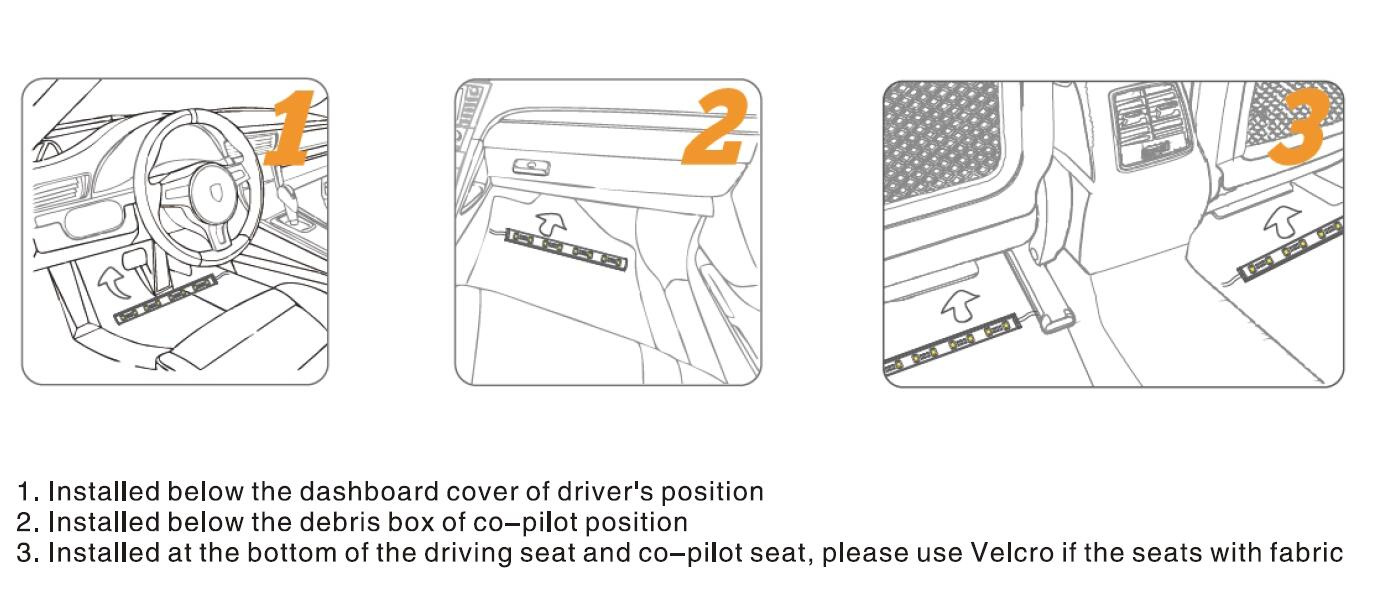 1

2

3

1. Installed below the dashboard cover of driver's position
2. Installed below the debris box of co-pilot position
3. Installed at the bottom of the driving seat and co-pilot seat, please use Velcro if the seats with fabric