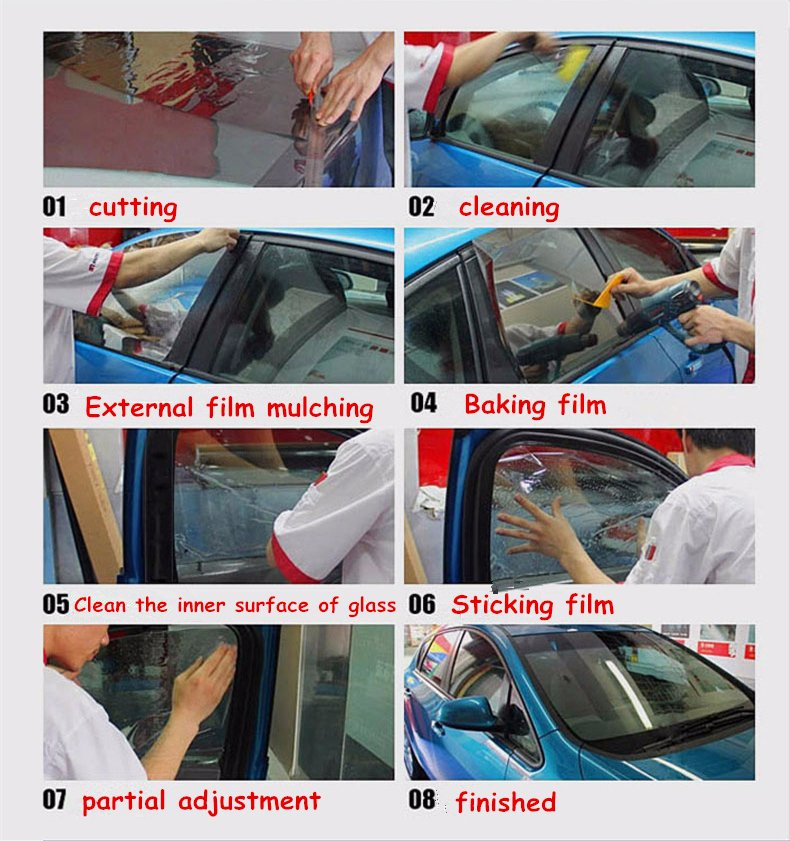 01 cutting

02 cleaning

03 External film mulching

04 Baking film

05 Clean the inner surface of glass

06 Sticking film

07 partial adjustment

08 finished