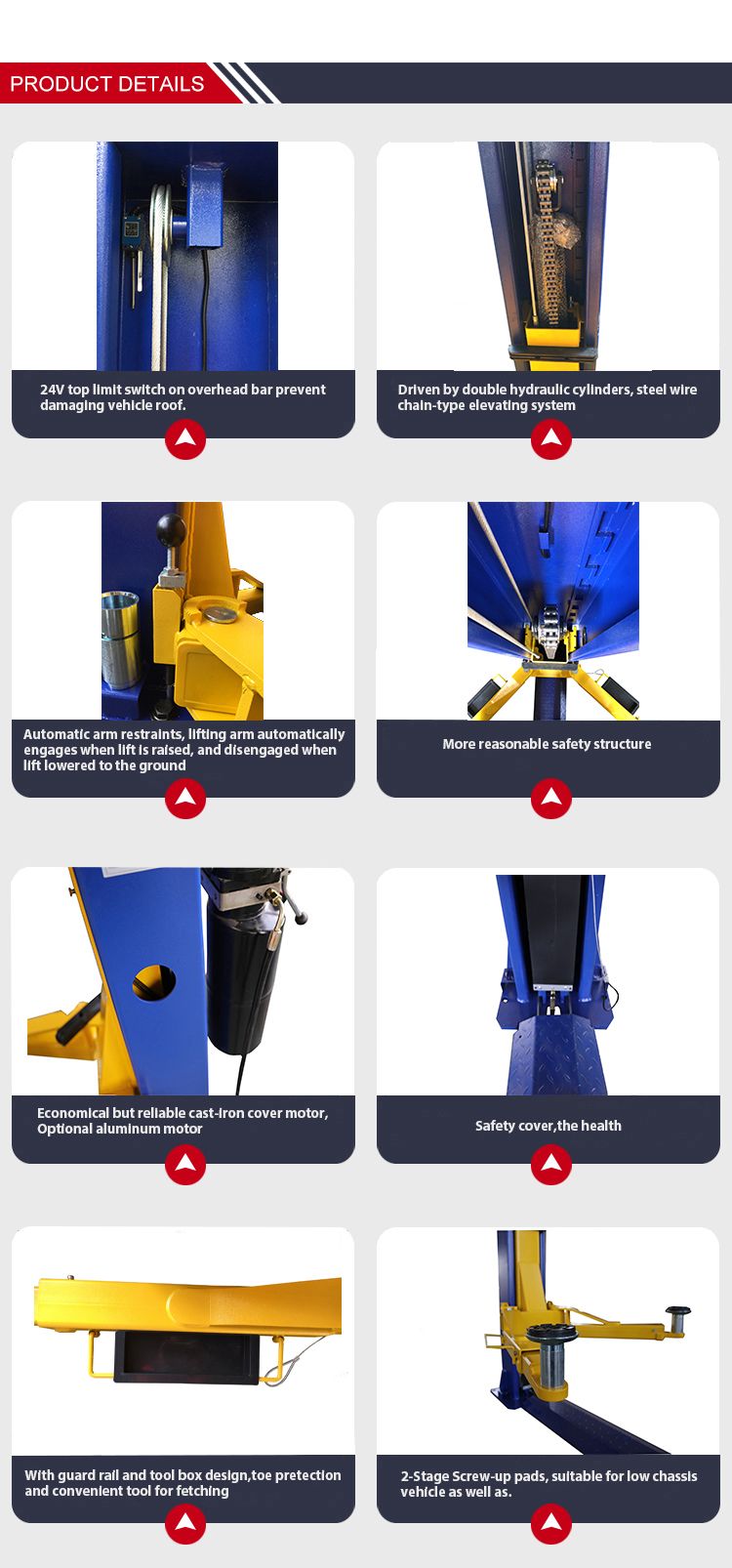 PRODUCT DETAILS

24V top limit switch on overhead bar prevent damaging vehicle roof.

Driven by double hydraulic cylinders, steel wire chain-type elevating system

Automatic arm restraints, lifting arm automatically engages when lift is raised, and disengaged when lift lowered to the ground

More reasonable safety structure

Economical but reliable cast-iron cover motor, Optional aluminum motor

Safety cover,the health

With guard rail and tool box design,toe pretection and convenient tool for fetching

2-Stage Screw-up pads, suitable for low chassis vehicle as well as.