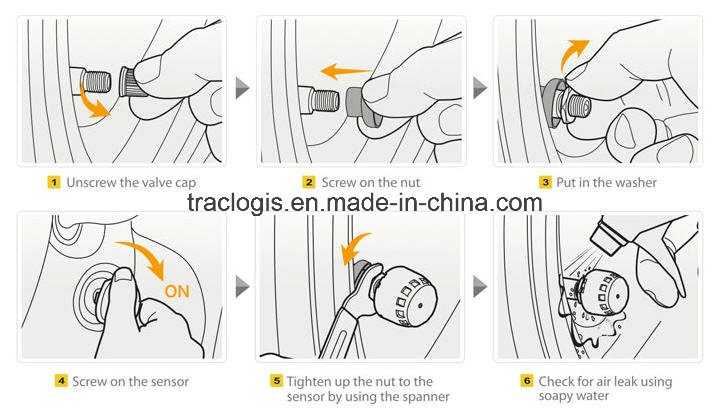 1 Unscrew the valve cap

2 Screw on the nut

3 Put in the washer

traclogis.en.made-in-china.com

ON

4 Screw on the sensor

5 Tighten up the nut to the sensor by using the spanner

6 Check for air leak using soapy water