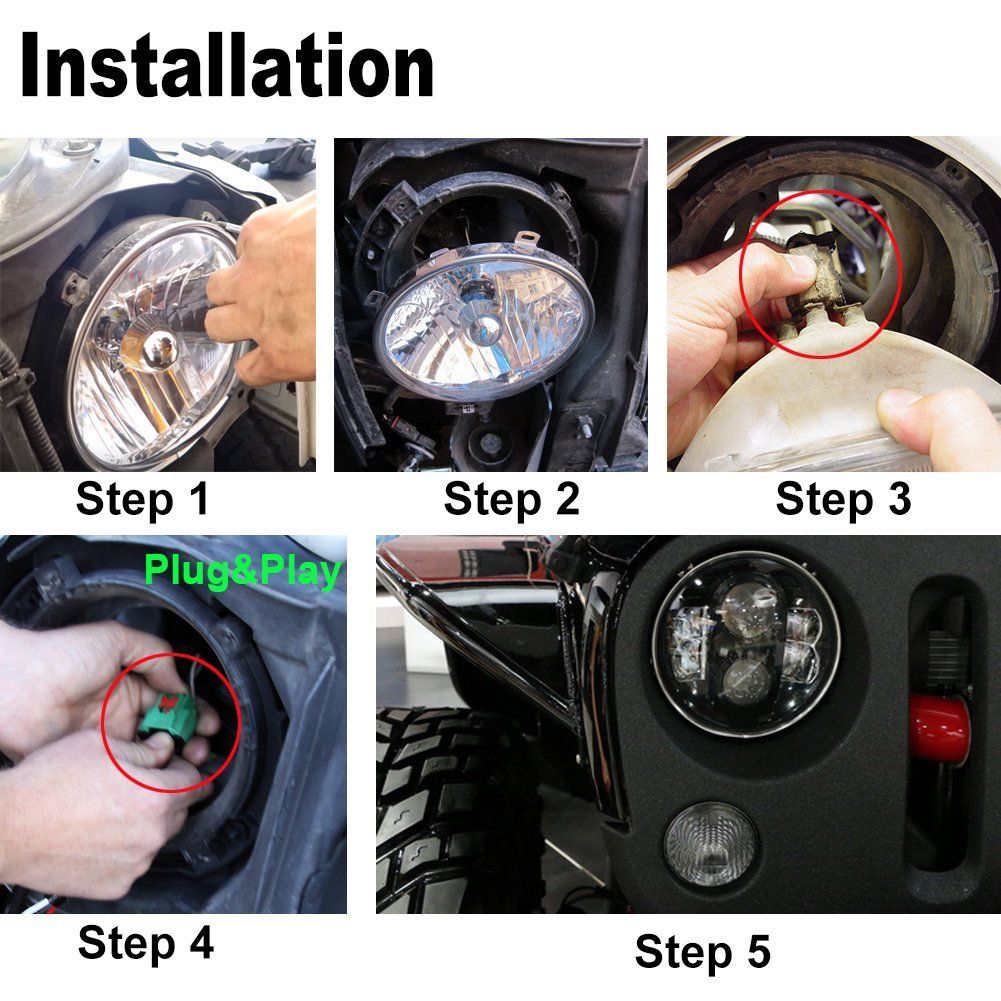 Installation

Step 1

Step 2

Step 3

Plug&Play

Step 4

Step 5