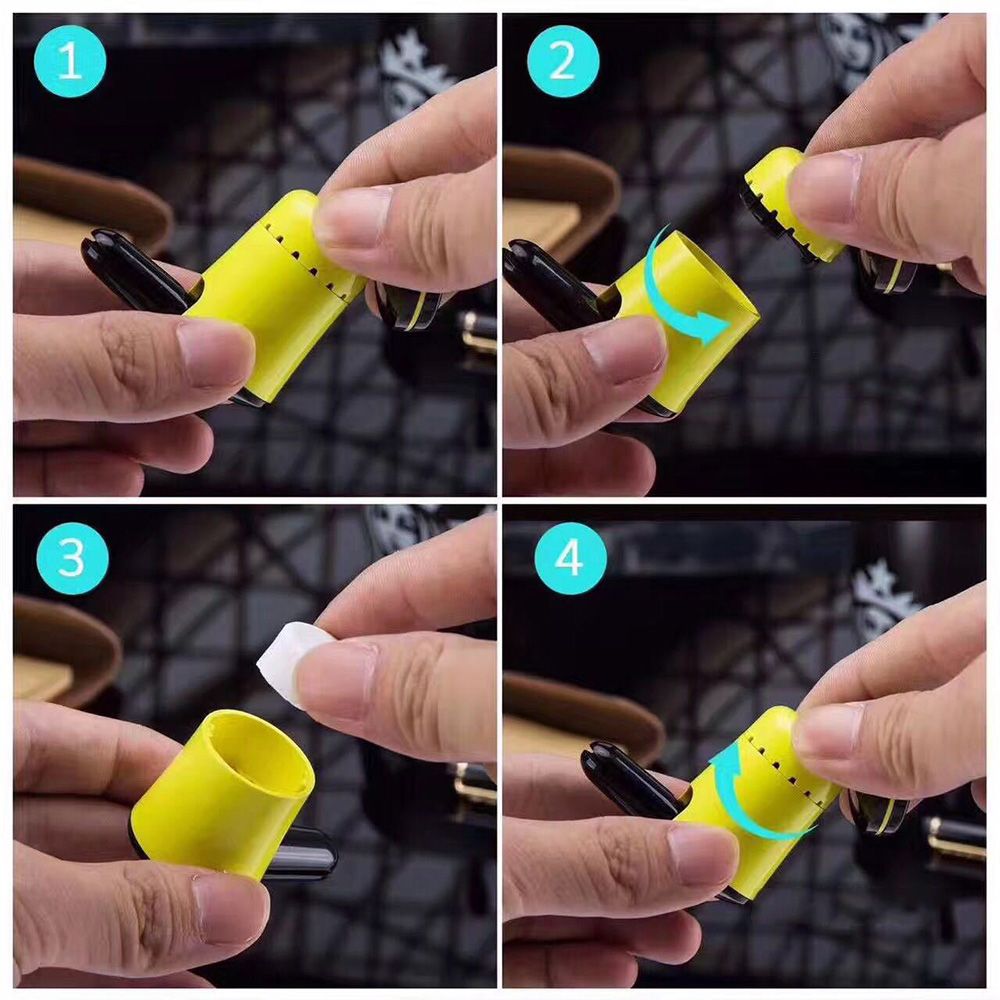 1

2

3

4