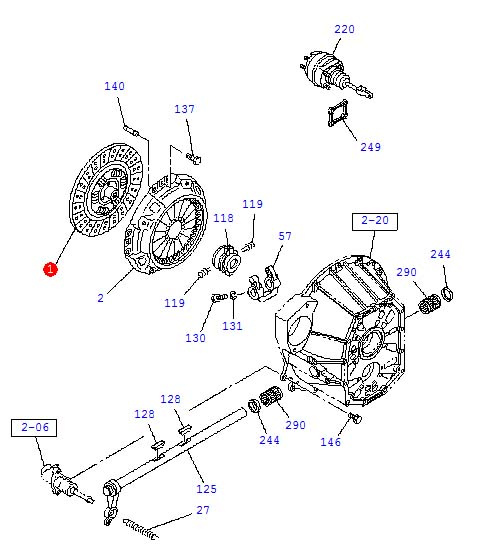 220
140
137
249
119
118
57
2-20
244
290
1
2
119
130
131
128
128
290
244
146
2-06
125
27