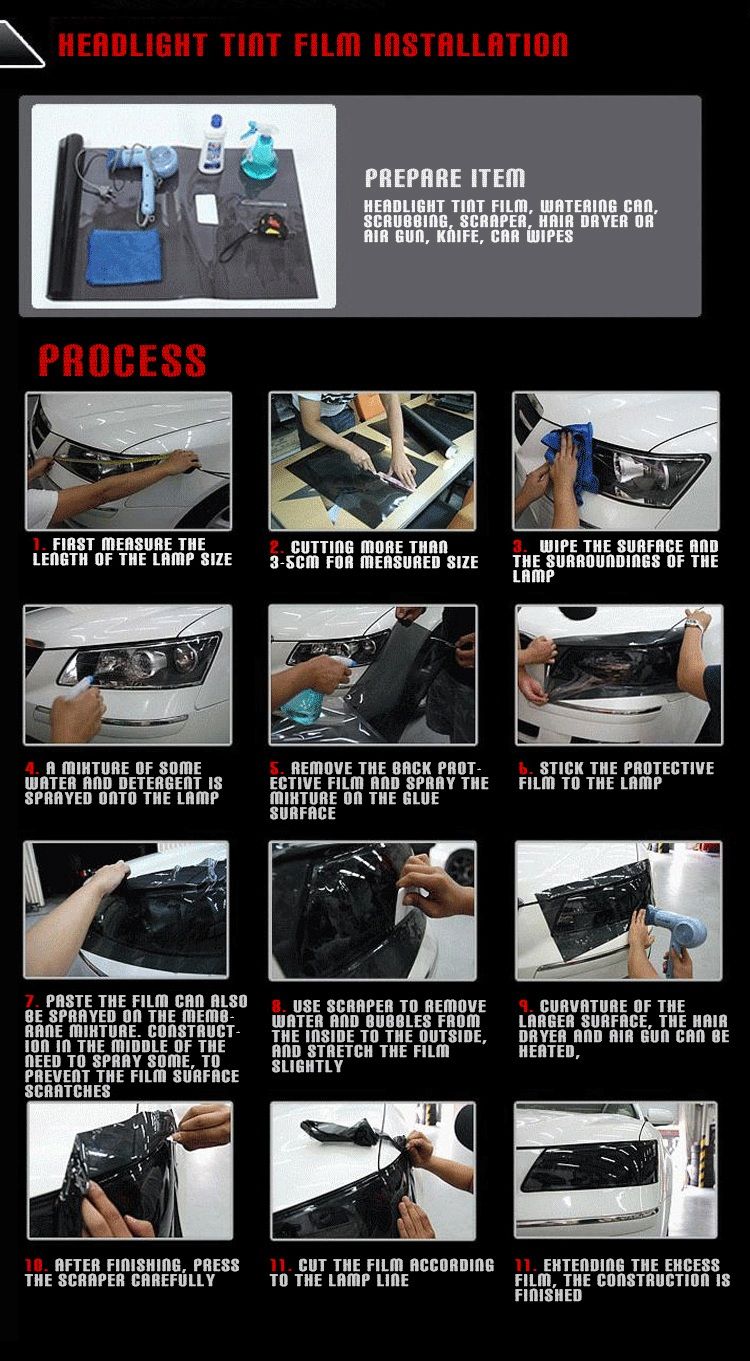 HEADLIGHT TINT FILM INSTALLATION

PREPARE ITEM

HEADLIGHT TINT FILM, WATERING CAN, SCRUBBING, SCRAPER, HAIR DRYER OR AIR GUN, KNIFE, CAR WIPES

PROCESS

1. FIRST MEASURE THE LENGTH OF THE LAMP SIZE

2. CUTTING MORE THAN 3-5CM FOR MEASURED SIZE

3. WIPE THE SURFACE AND THE SURROUNDINGS OF THE LAMP

4. A MIXTURE OF SOME WATER AND DETERGENT IS SPRAYED ONTO THE LAMP

5. REMOVE THE BACK PROTECTIVE FILM AND SPRAY THE MIXTURE ON THE GLUE SURFACE

6. STICK THE PROTECTIVE FILM TO THE LAMP

7. PASTE THE FILM CAN ALSO BE SPRAYED ON THE MEMBRANE MIXTURE. CONSTRUCTION IN THE MIDDLE OF THE NEED TO SPRAY SOME, TO PREVENT THE FILM SURFACE SCRATCHES

8. USE SCRAPER TO REMOVE WATER AND BUBBLES FROM THE INSIDE TO THE OUTSIDE, AND STRETCH THE FILM SLIGHTLY

9. CURVATURE OF THE LARGER SURFACE, THE HAIR DRYER AND AIR GUN CAN BE HEATED,

10. AFTER FINISHING, PRESS THE SCRAPER CAREFULLY

11. CUT THE FILM ACCORDING TO THE LAMP LINE

11. EXTENDING THE EXCESS FILM, THE CONSTRUCTION IS FINISHED