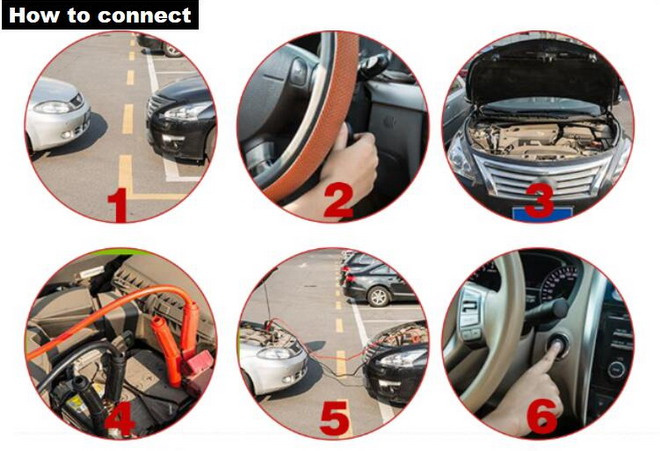 How to connect

1

2

3

4

5

6