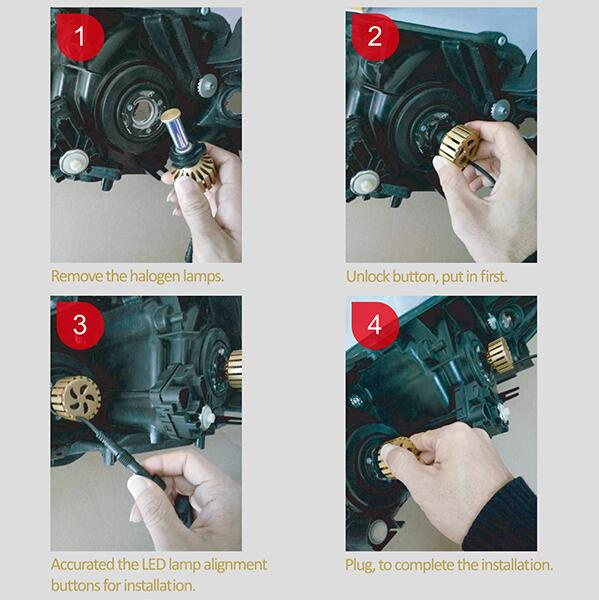 1

Remove the halogen lamps.

2

Unlock button, put in first.

3

Accurated the LED lamp alignment buttons for installation.

4

Plug, to complete the installation.