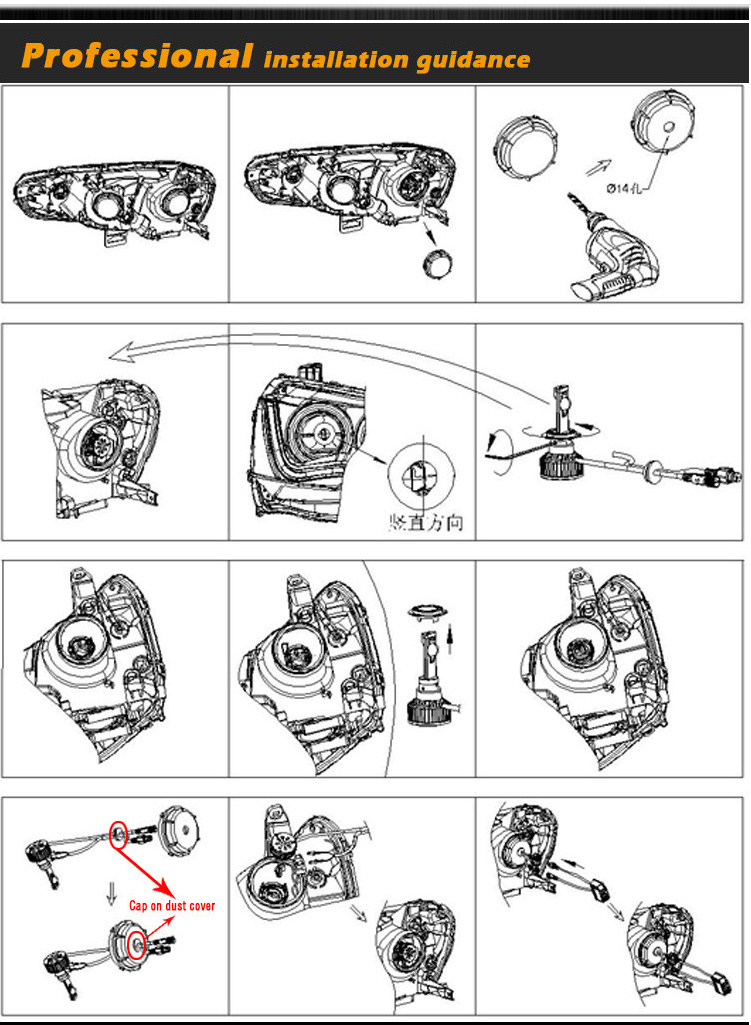 Professional installation guidance

Ø14孔

竖直方向

Cap on dust cover