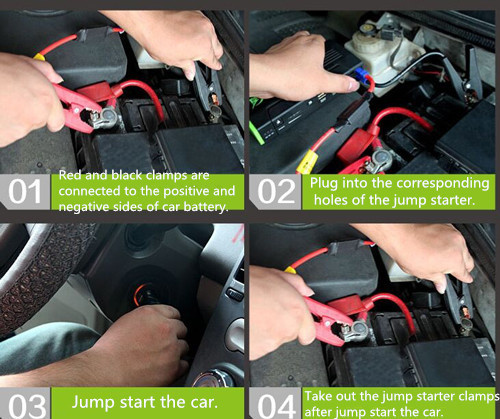 01 Red and black clamps are connected to the positive and negative sides of car battery.

02 Plug into the corresponding holes of the jump starter.

03 Jump start the car.

04 Take out the jump starter clamps after jump start the car.