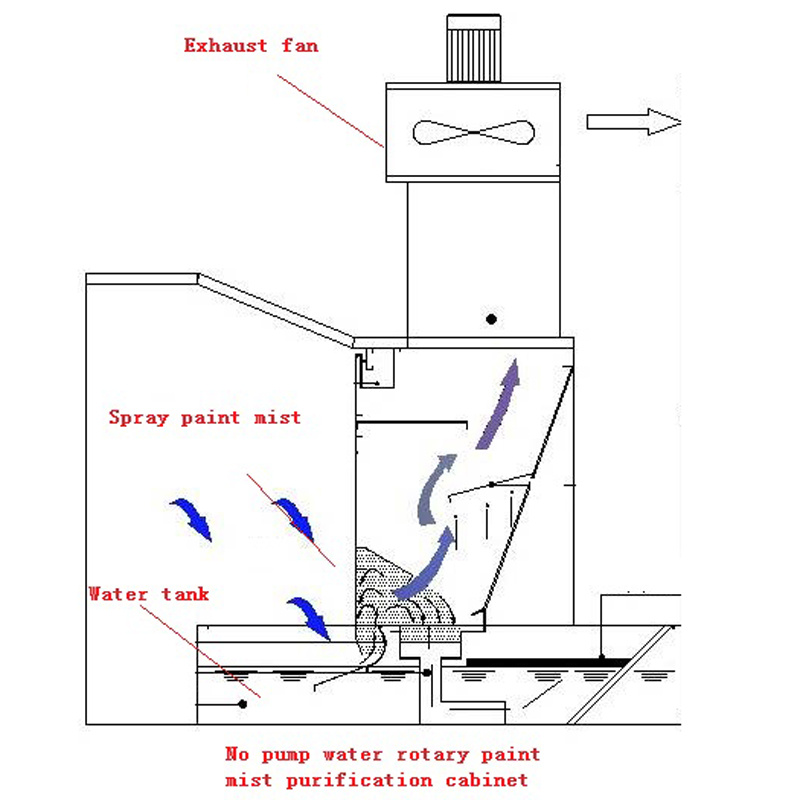 Exhaust fan

Spray paint mist

Water tank

No pump water rotary paint mist purification cabinet