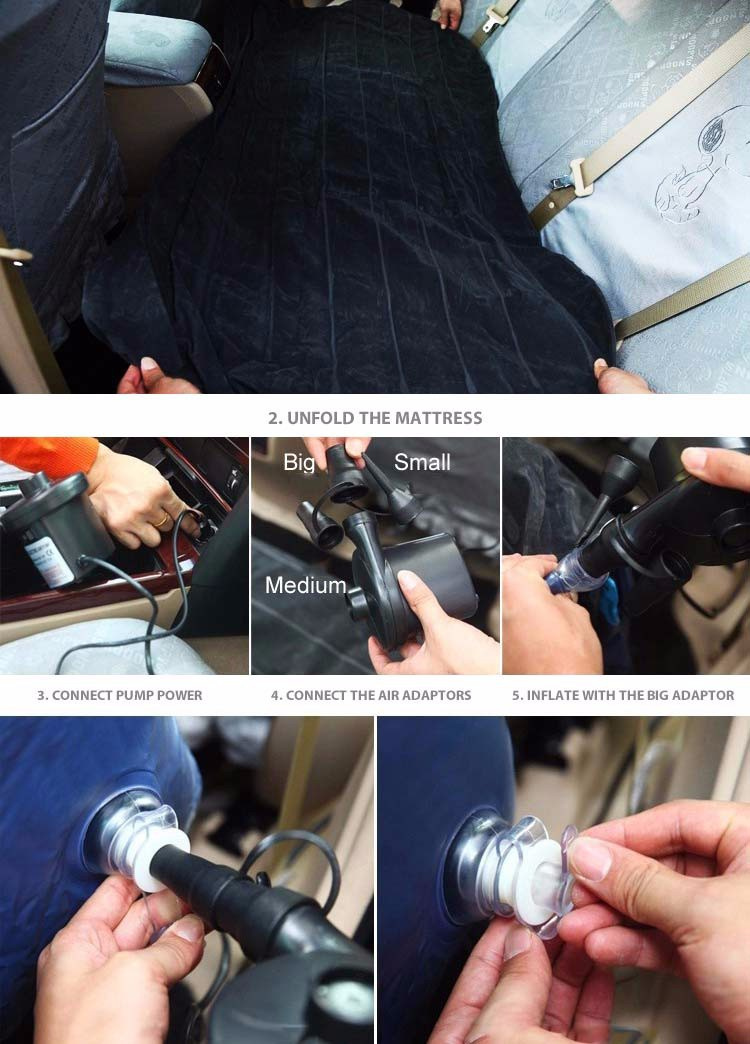 2. UNFOLD THE MATTRESS

Big

Small

Medium

3. CONNECT PUMP POWER

4. CONNECT THE AIR ADAPTORS

5. INFLATE WITH THE BIG ADAPTOR