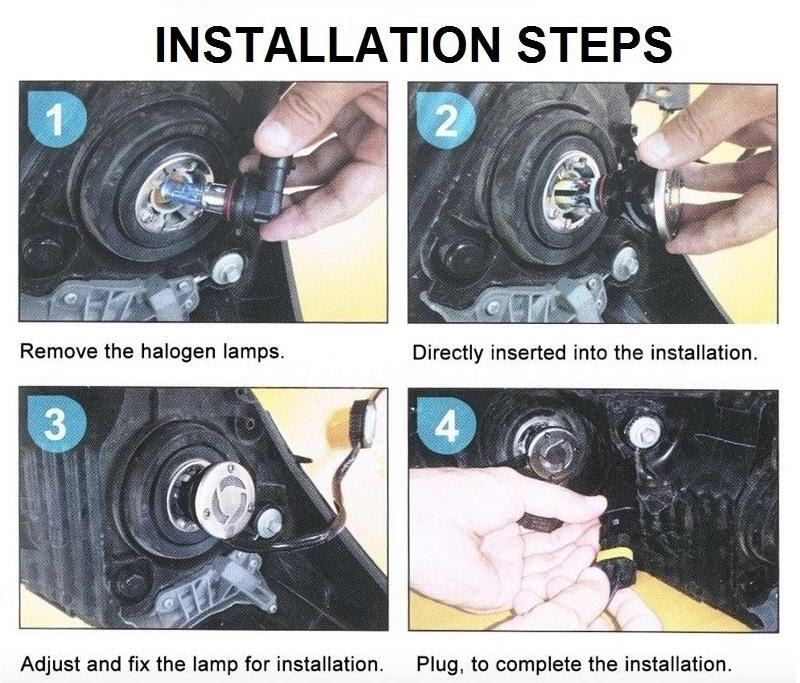 INSTALLATION STEPS

1

Remove the halogen lamps.

2

Directly inserted into the installation.

3

Adjust and fix the lamp for installation.

4

Plug, to complete the installation.