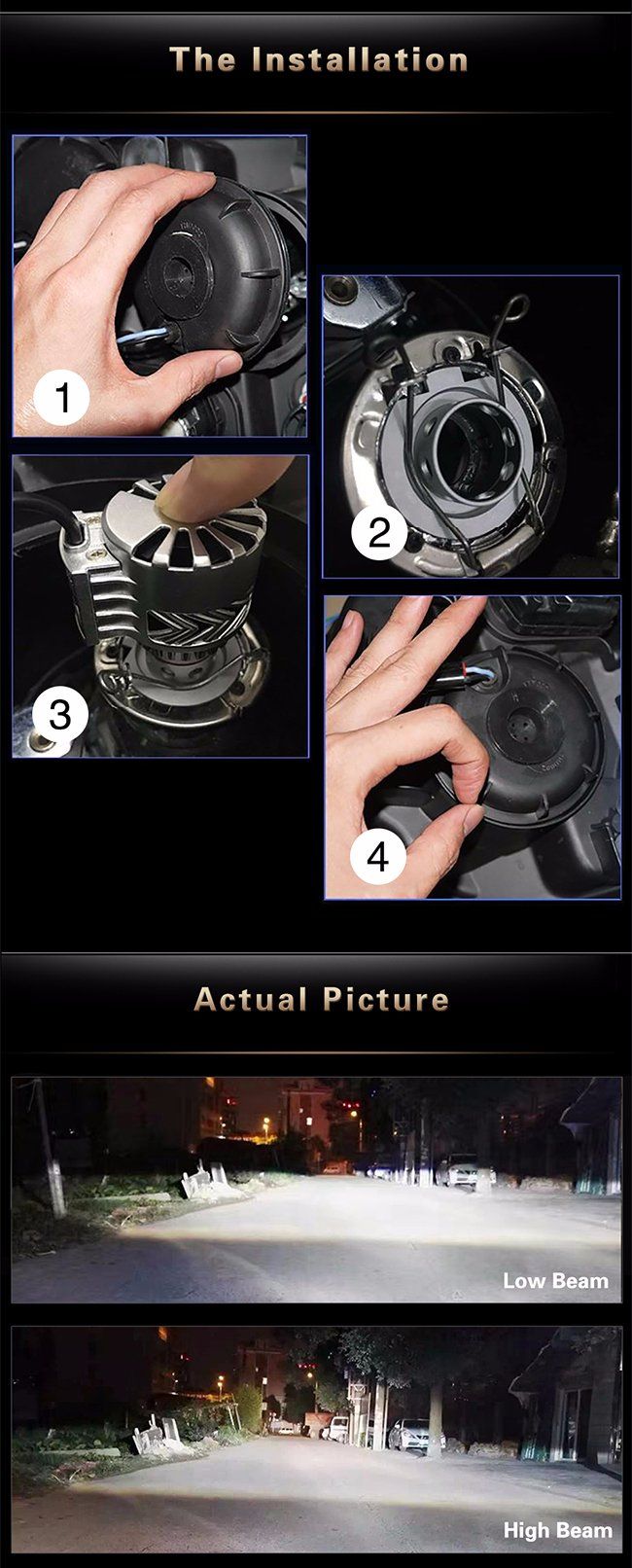 The Installation

1

2

3

4

Actual Picture

Low Beam

High Beam