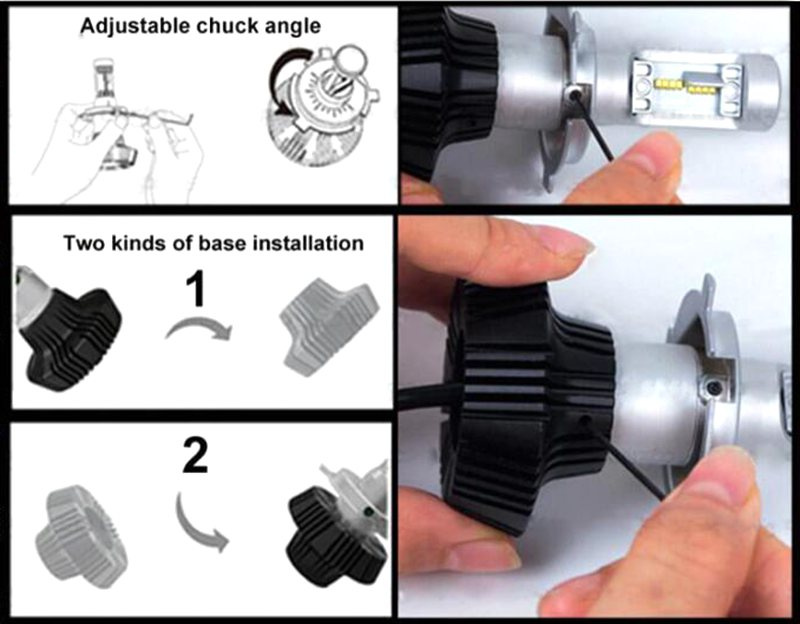 Adjustable chuck angle

Two kinds of base installation

1

2