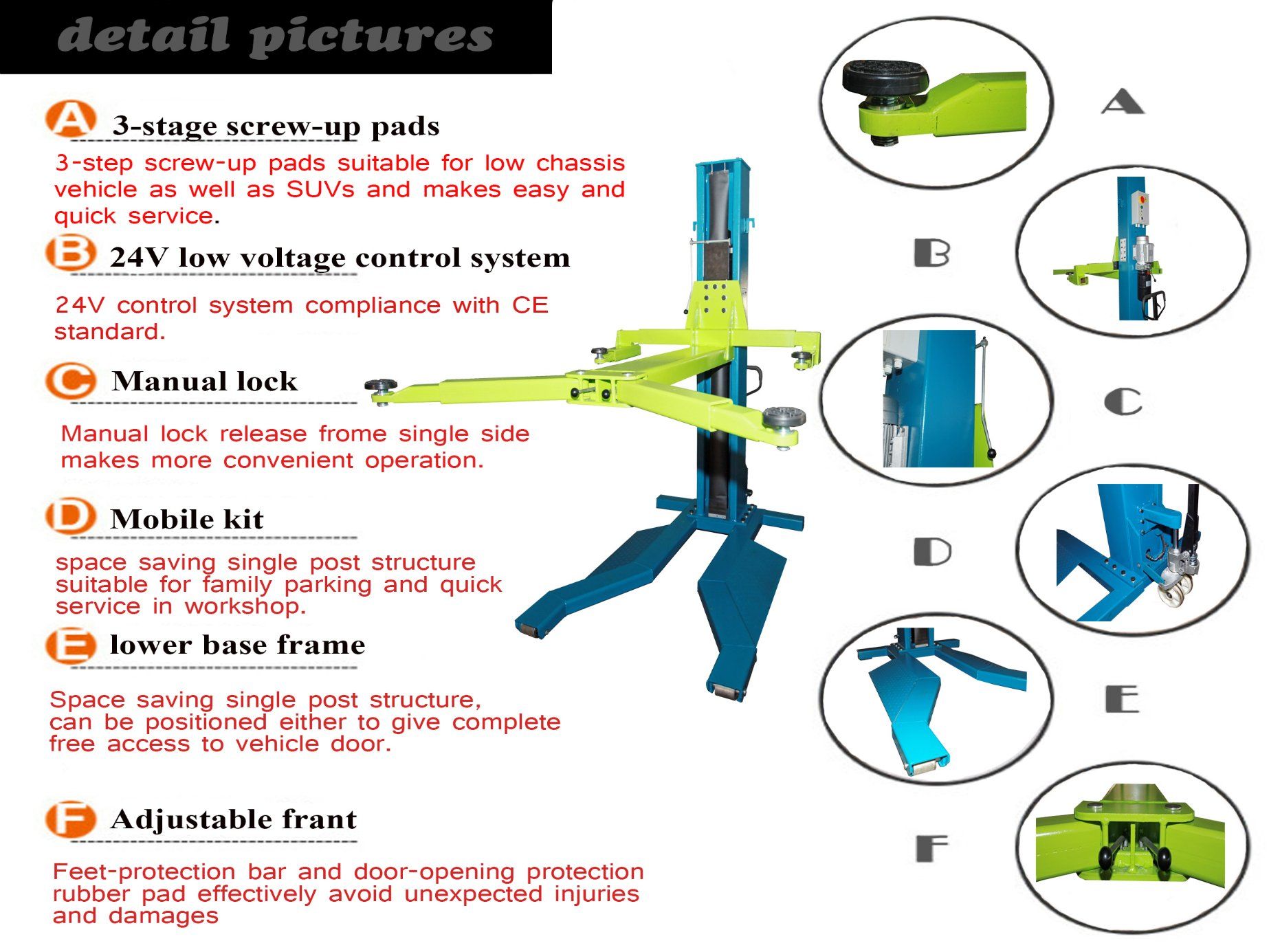 detail pictures

A 3-stage screw-up pads

3-step screw-up pads suitable for low chassis vehicle as well as SUVs and makes easy and quick service.

B 24V low voltage control system

24V control system compliance with CE standard.

C Manual lock

Manual lock release frome single side makes more convenient operation.

D Mobile kit

space saving single post structure suitable for family parking and quick service in workshop.

E lower base frame

Space saving single post structure, can be positioned either to give complete free access to vehicle door.

F Adjustable frant

Feet-protection bar and door-opening protection rubber pad effectively avoid unexpected injuries and damages

A

B

C

D

E

F