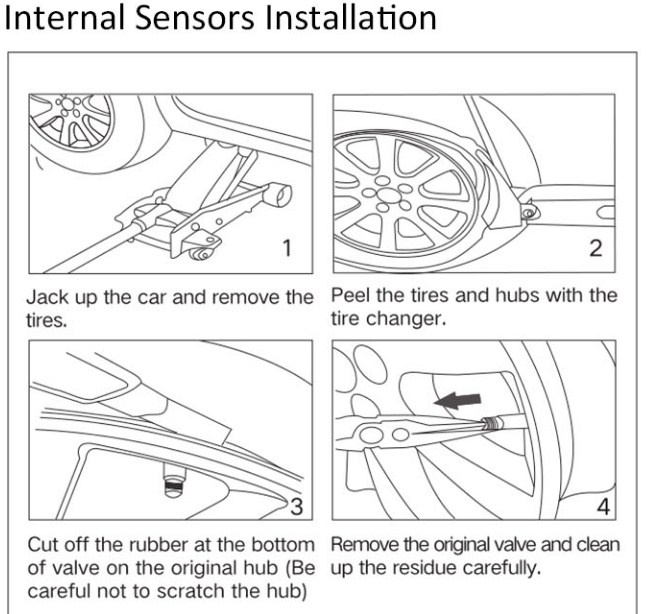 Internal Sensors Installation

1

Jack up the car and remove the tires.

2

Peel the tires and hubs with the tire changer.

3

Cut off the rubber at the bottom of valve on the original hub (Be careful not to scratch the hub)

4

Remove the original valve and clean up the residue carefully.