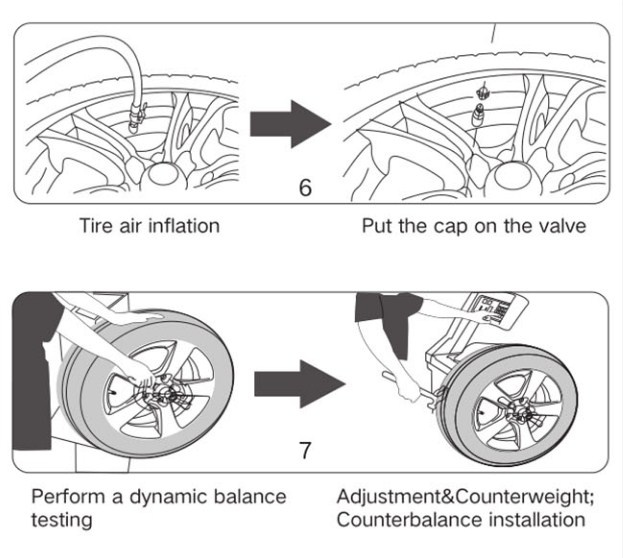 6

Tire air inflation

Put the cap on the valve

7

Perform a dynamic balance testing

Adjustment&Counterweight; Counterbalance installation