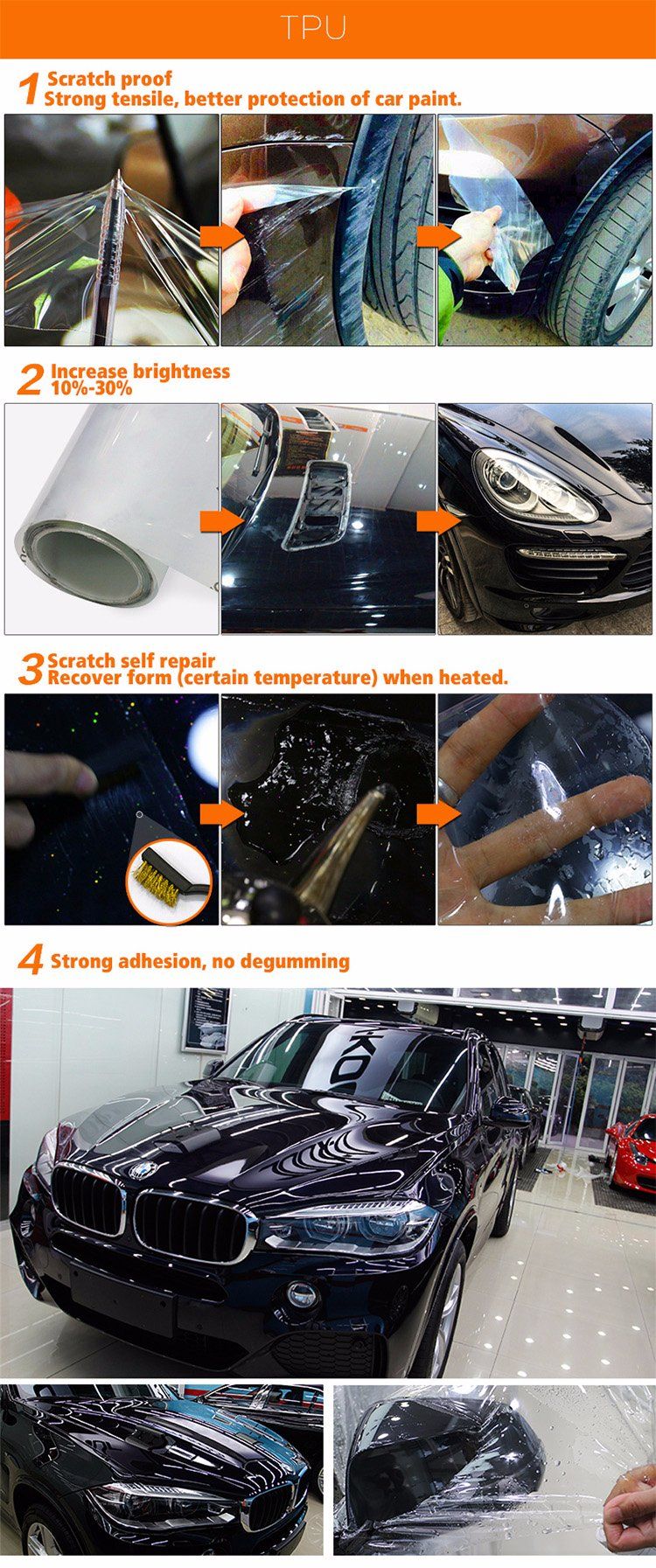 TPU

1 Scratch proof
Strong tensile, better protection of car paint.

2 Increase brightness
10%-30%

3 Scratch self repair
Recover form (certain temperature) when heated.

4 Strong adhesion, no degumming