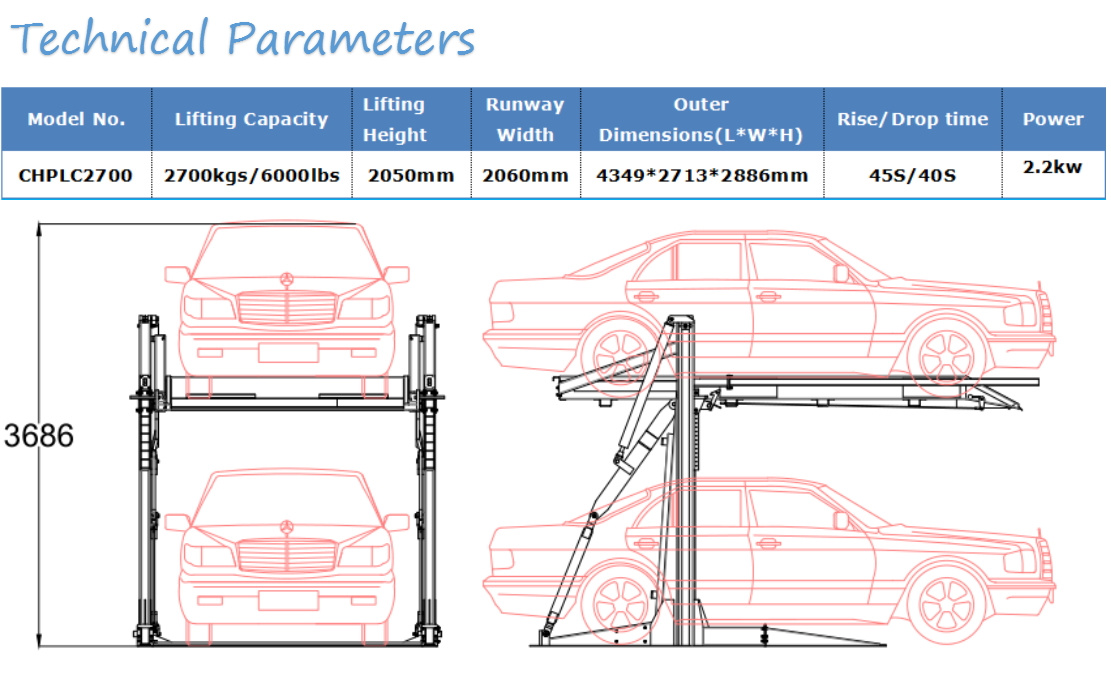 Technical Parameters

| Model No. | Lifting Capacity | Lifting Height | Runway Width | Outer Dimensions(L\*W\*H) | Rise/Drop time | Power |
|---|---|---|---|---|---|---|
| CHPLC2700 | 2700kgs/6000lbs | 2050mm | 2060mm | 4349\*2713\*2886mm | 45S/40S | 2.2kw |

3686