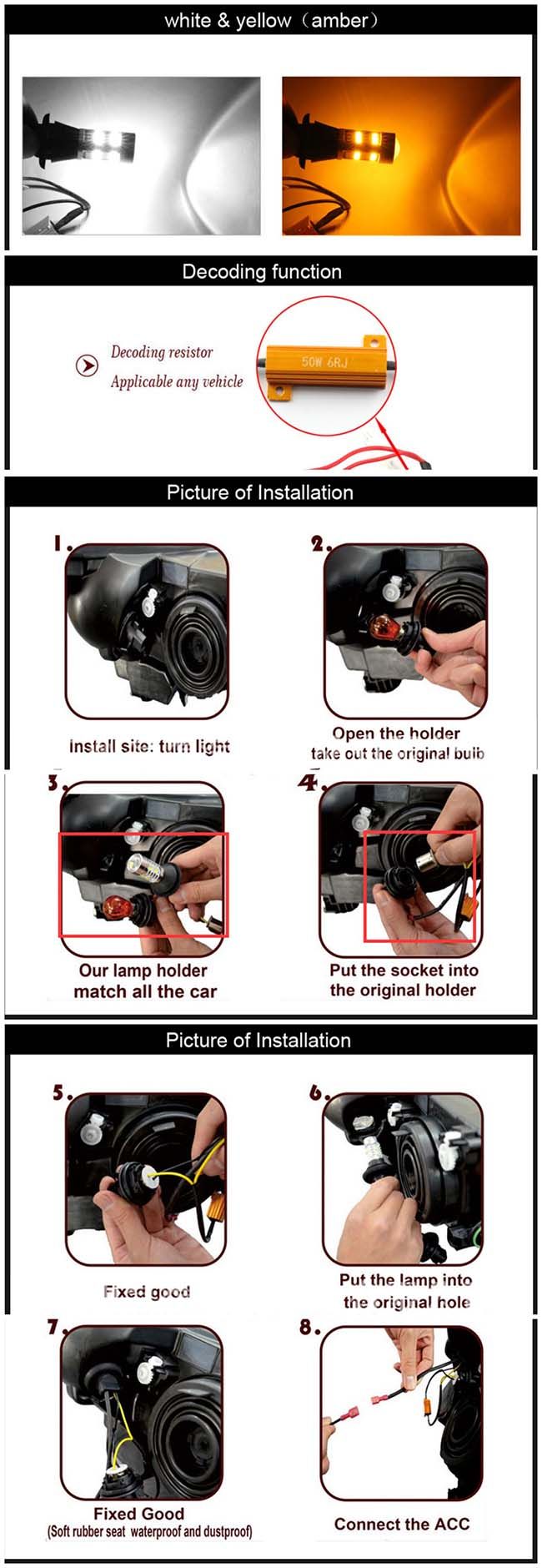 white & yellow（amber）

Decoding function

Decoding resistor
Applicable any vehicle

50W 6RJ

Picture of Installation

1.
install site: turn light

2.
Open the holder
take out the original bulb

3.
Our lamp holder
match all the car

4.
Put the socket into
the original holder

Picture of Installation

5.
Fixed good

6.
Put the lamp into
the original hole

7.
Fixed Good
(Soft rubber seat waterproof and dustproof)

8.
Connect the ACC