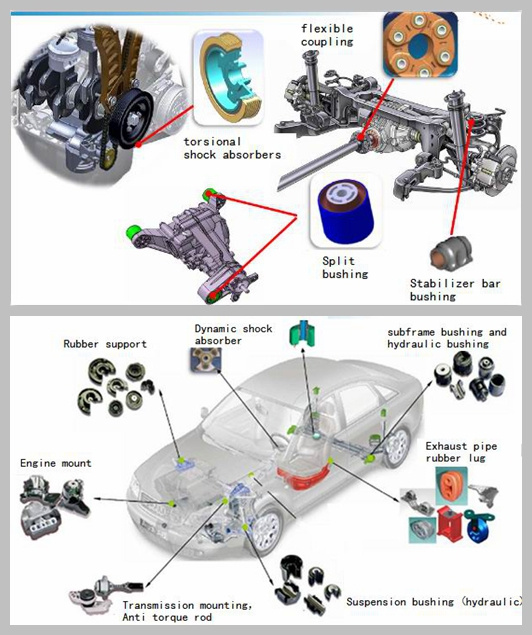 flexible coupling

torsional shock absorbers

Split bushing

Stabilizer bar bushing

Rubber support

Dynamic shock absorber

subframe bushing and hydraulic bushing

Engine mount

Exhaust pipe rubber lug

Transmission mounting, Anti torque rod

Suspension bushing (hydraulic)