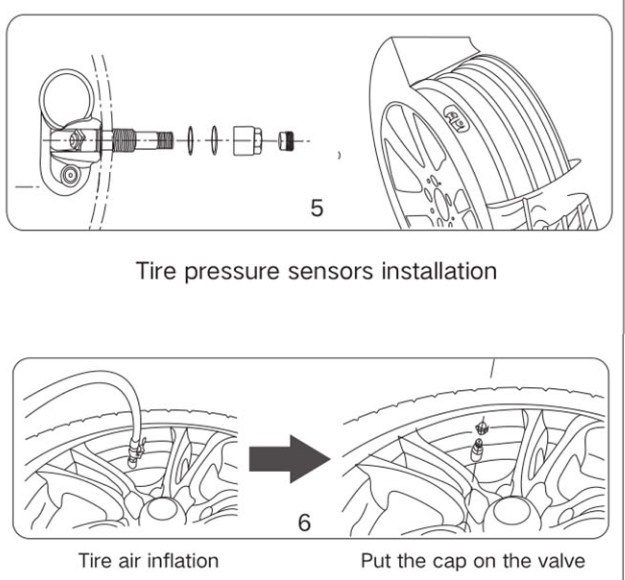 5

Tire pressure sensors installation

6

Tire air inflation

Put the cap on the valve