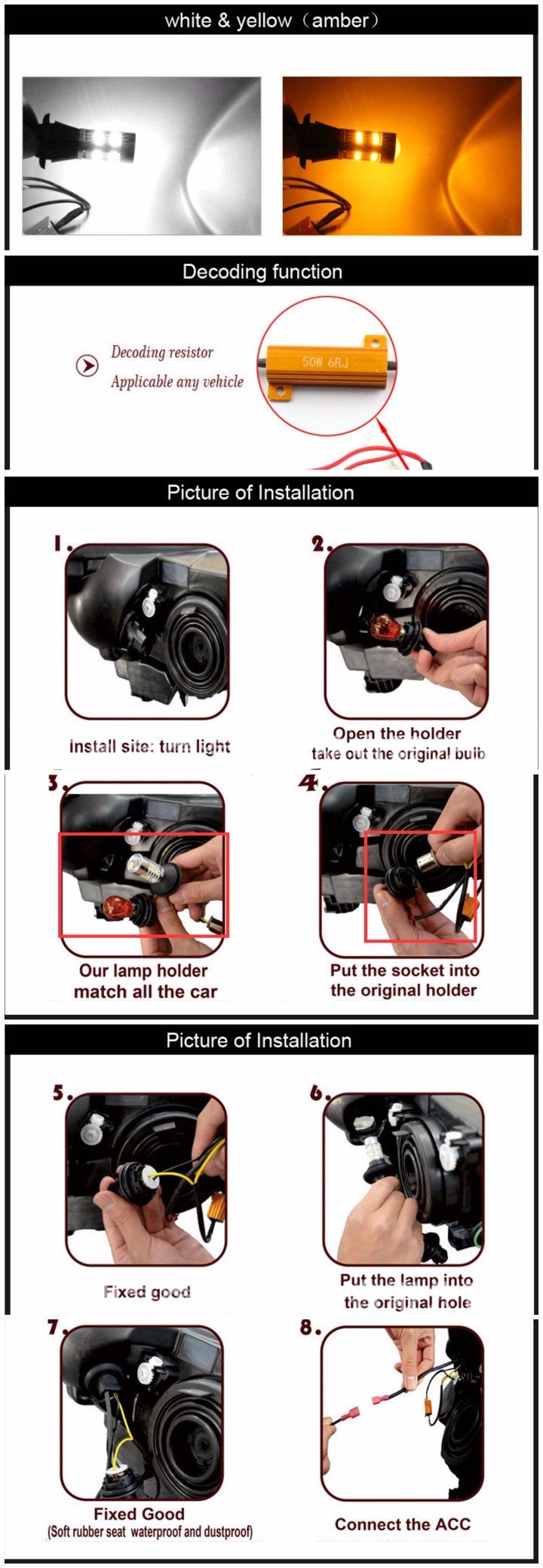 white & yellow（amber）

Decoding function

Decoding resistor
Applicable any vehicle

50W 6RJ

Picture of Installation

1.
install site: turn light

2.
Open the holder
take out the original bulb

3.
Our lamp holder
match all the car

4.
Put the socket into
the original holder

Picture of Installation

5.
Fixed good

6.
Put the lamp into
the original hole

7.
Fixed Good
(Soft rubber seat waterproof and dustproof)

8.
Connect the ACC