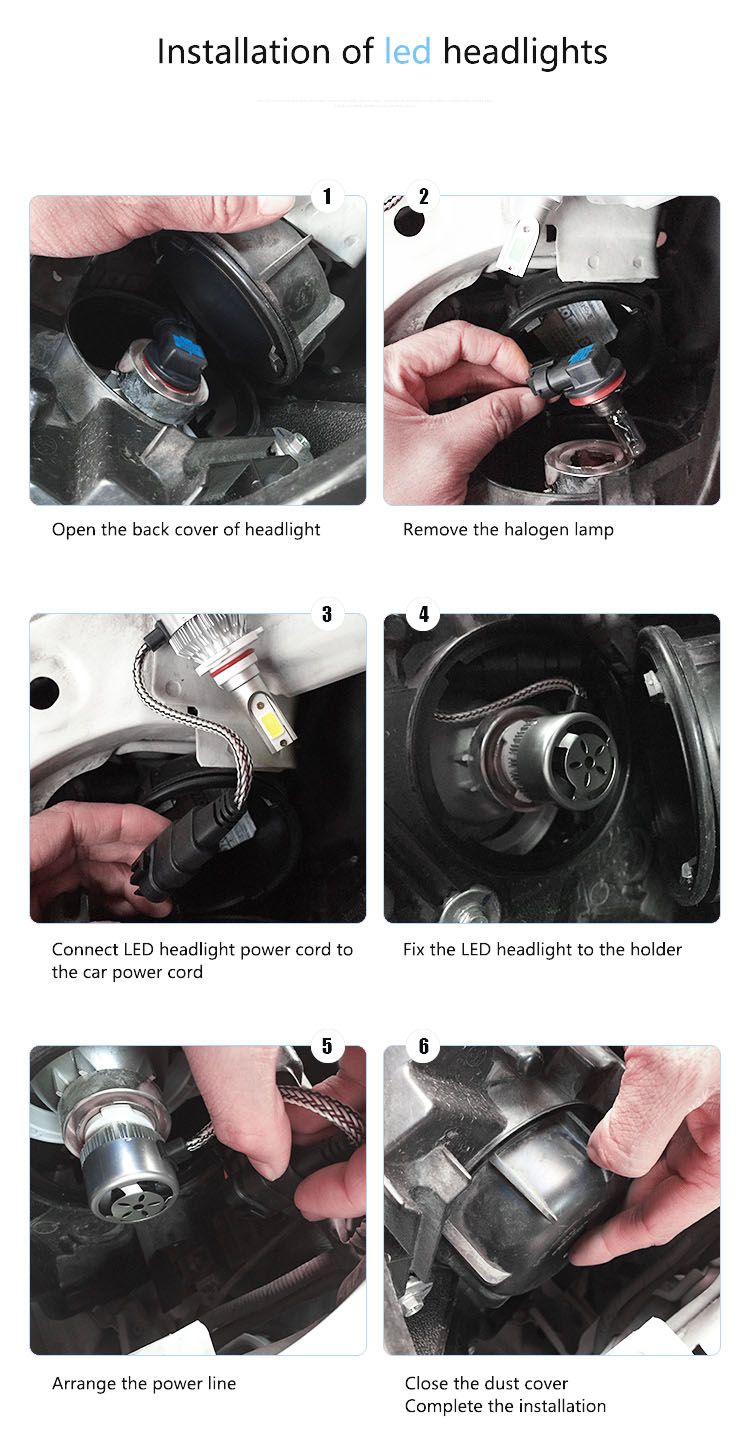 Installation of led headlights

1

Open the back cover of headlight

2

Remove the halogen lamp

3

Connect LED headlight power cord to the car power cord

4

Fix the LED headlight to the holder

5

Arrange the power line

6

Close the dust cover
Complete the installation