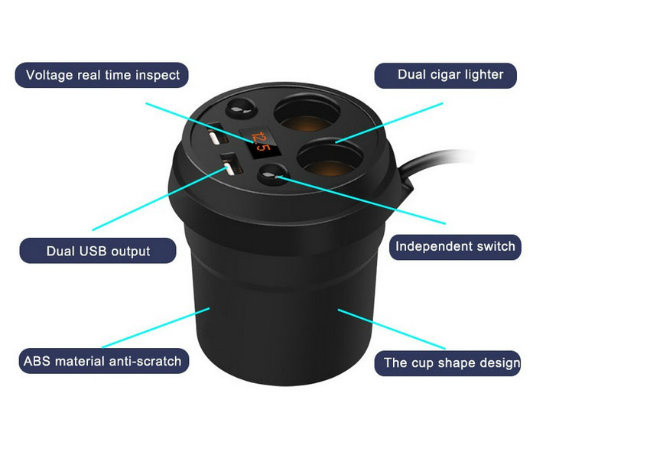 Voltage real time inspect

Dual cigar lighter

12.5

Dual USB output

Independent switch

ABS material anti-scratch

The cup shape design