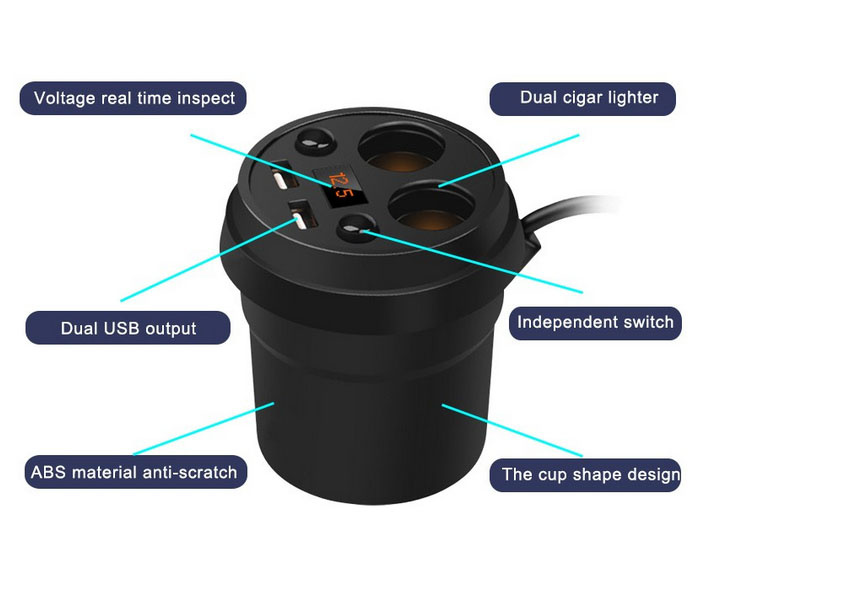 Voltage real time inspect

Dual cigar lighter

12.5

Dual USB output

Independent switch

ABS material anti-scratch

The cup shape design